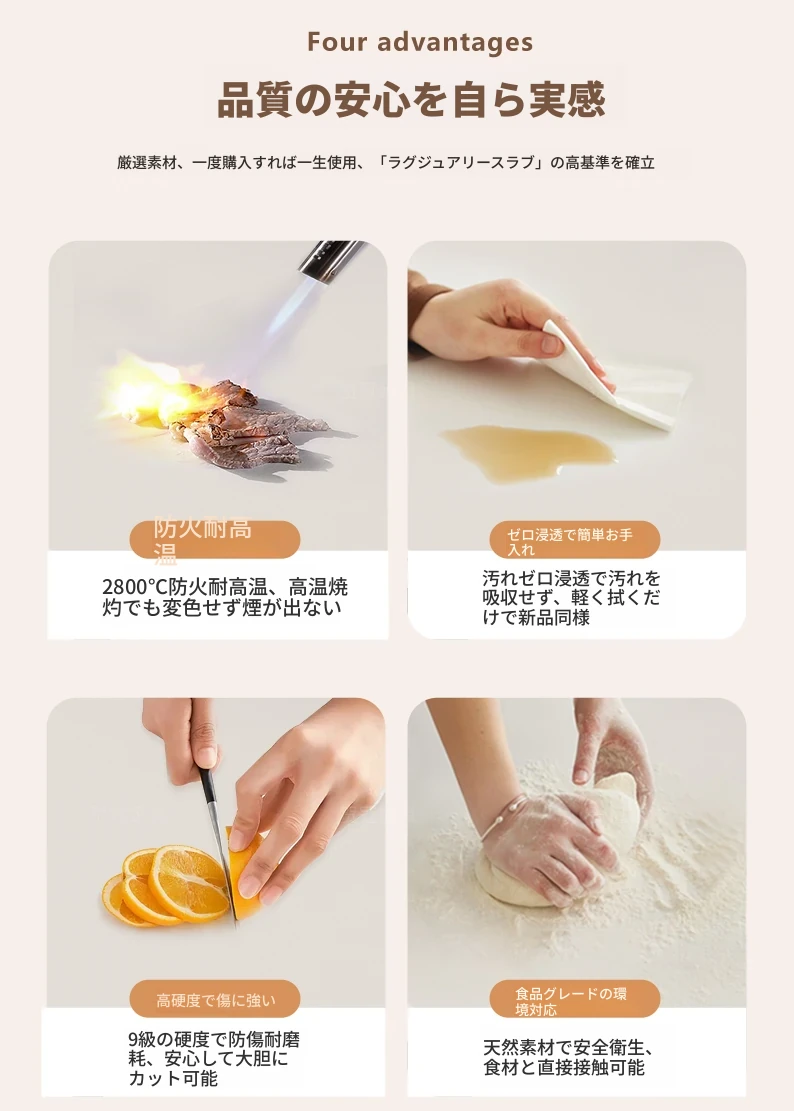 Four advantages

品質の安心を自ら実感

厳選素材、一度購入すれば一生使用、「ラグジュアリースラブ」の高基準を確立

防火耐高温

2800℃防火耐高温、高温焼灼でも変色せず煙が出ない

ゼロ浸透で簡単お手入れ

汚れゼロ浸透で汚れを吸収せず、軽く拭くだけで新品同様

高硬度で傷に強い

9級の硬度で防傷耐磨耗、安心して大胆にカット可能

食品グレードの環境対応

天然素材で安全衛生、食材と直接接触可能