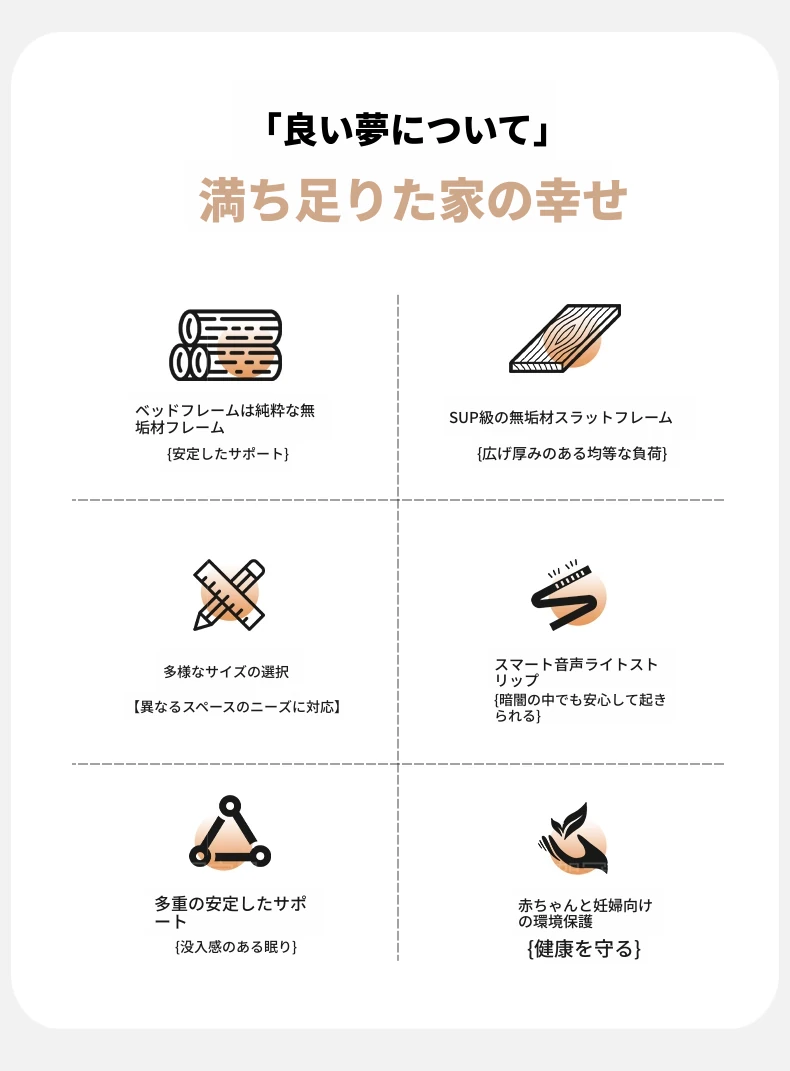 「良い夢について」

満ち足りた家の幸せ

ベッドフレームは純粋な無垢材フレーム

{安定したサポート}

SUP級の無垢材スラットフレーム

{広げ厚みのある均等な負荷}

多様なサイズの選択

【異なるスペースのニーズに対応】

スマート音声ライトストリップ

{暗闇の中でも安心して起きられる}

多重の安定したサポート

{没入感のある眠り}

赤ちゃんと妊婦向けの環境保護

{健康を守る}