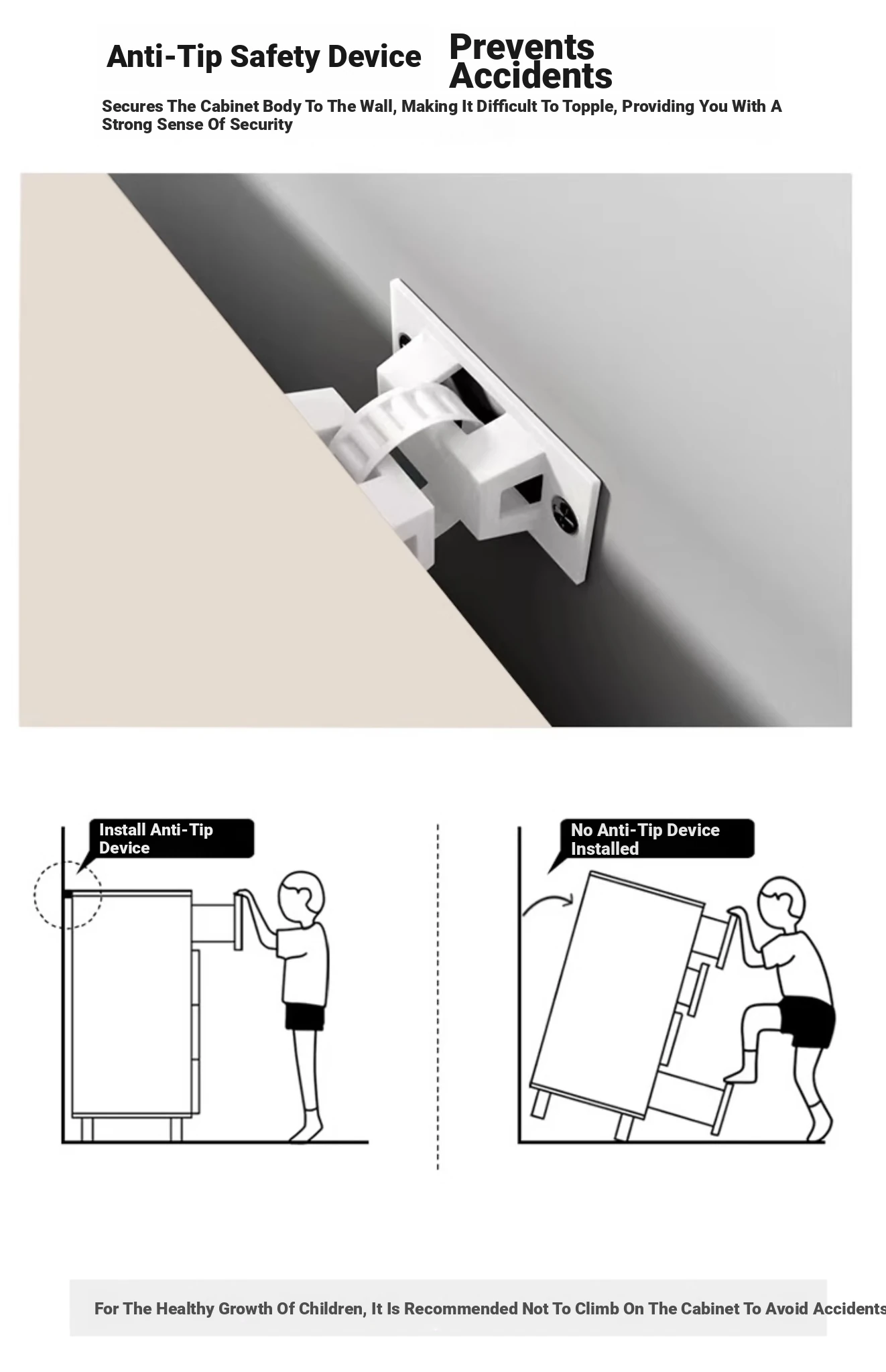 Anti-Tip Safety Device Prevents Accidents

Secures The Cabinet Body To The Wall, Making It Difficult To Topple, Providing You With A Strong Sense Of Security

Install Anti-Tip Device

No Anti-Tip Device Installed

For The Healthy Growth Of Children, It Is Recommended Not To Climb On The Cabinet To Avoid Accidents