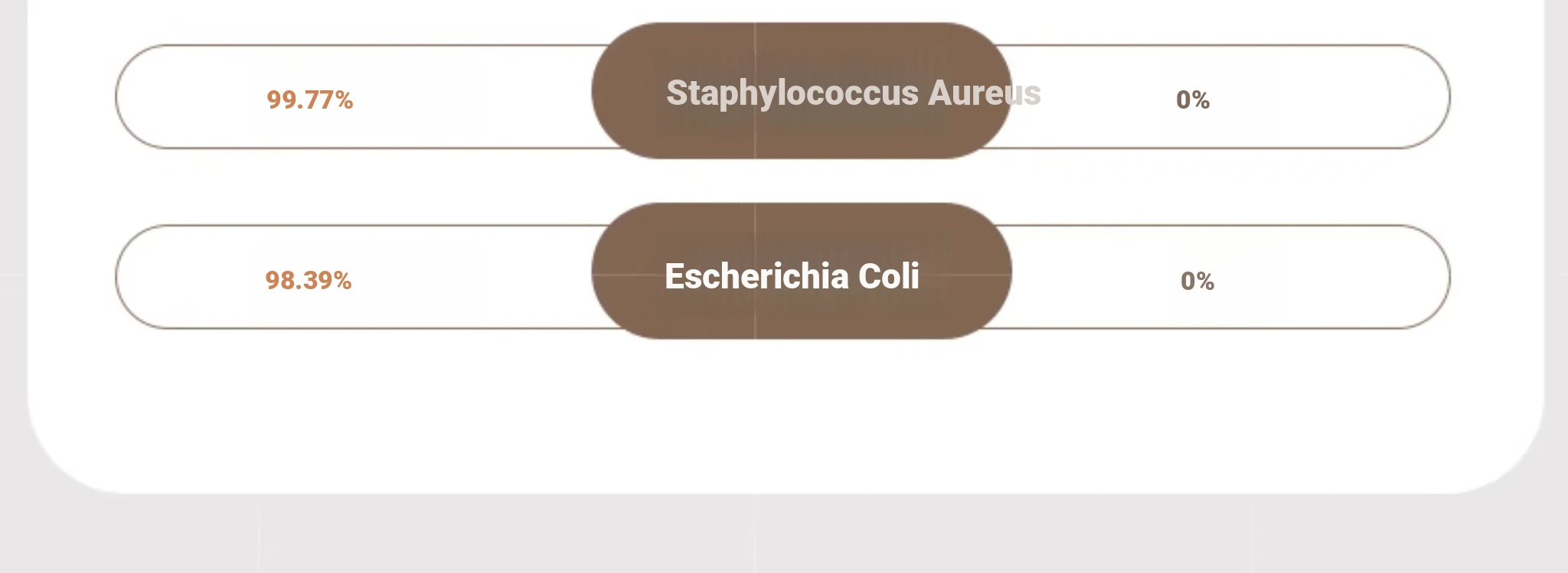 99.77% Staphylococcus Aureus 0%

98.39% Escherichia Coli 0%