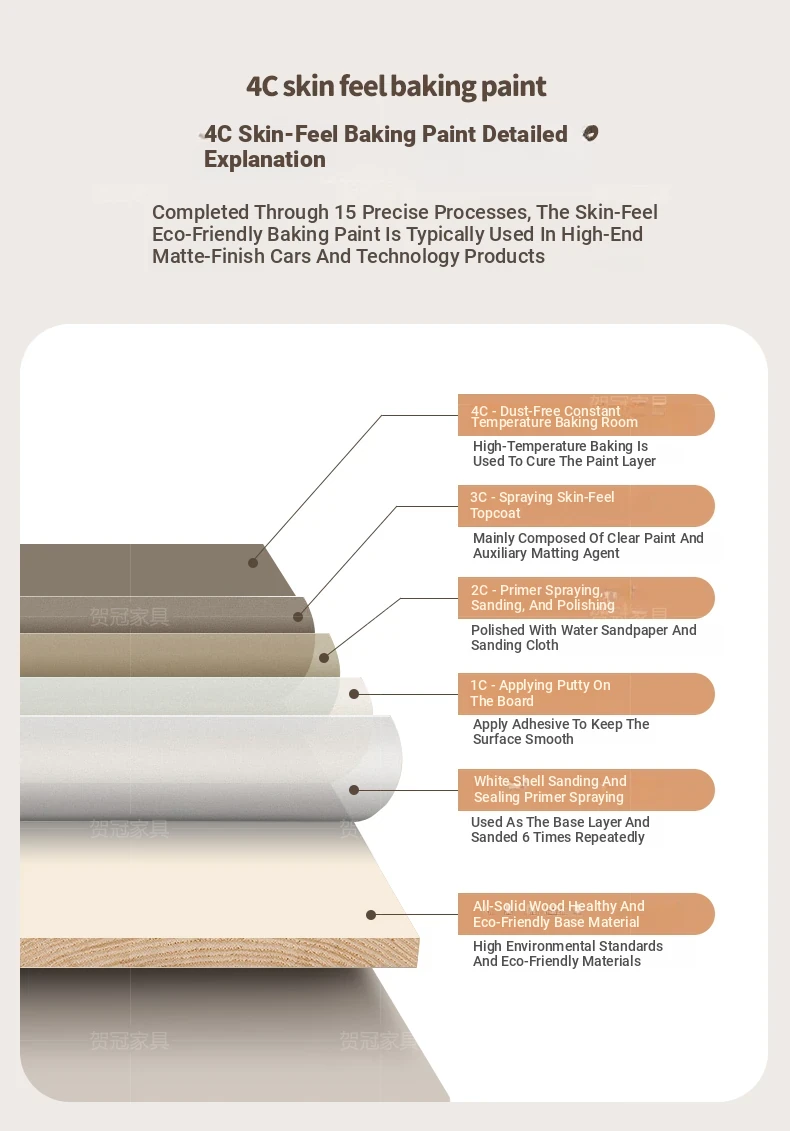 4C skin feel baking paint

4C Skin-Feel Baking Paint Detailed Explanation

Completed Through 15 Precise Processes, The Skin-Feel Eco-Friendly Baking Paint Is Typically Used In High-End Matte-Finish Cars And Technology Products

4C - Dust-Free Constant Temperature Baking Room

High-Temperature Baking Is Used To Cure The Paint Layer

3C - Spraying Skin-Feel Topcoat

Mainly Composed Of Clear Paint And Auxiliary Matting Agent

2C - Primer Spraying, Sanding, And Polishing

Polished With Water Sandpaper And Sanding Cloth

1C - Applying Putty On The Board

Apply Adhesive To Keep The Surface Smooth

White Shell Sanding And Sealing Primer Spraying

Used As The Base Layer And Sanded 6 Times Repeatedly

All-Solid Wood Healthy And Eco-Friendly Base Material

High Environmental Standards And Eco-Friendly Materials

贺冠家具

贺冠家具

贺冠家具

贺冠家具