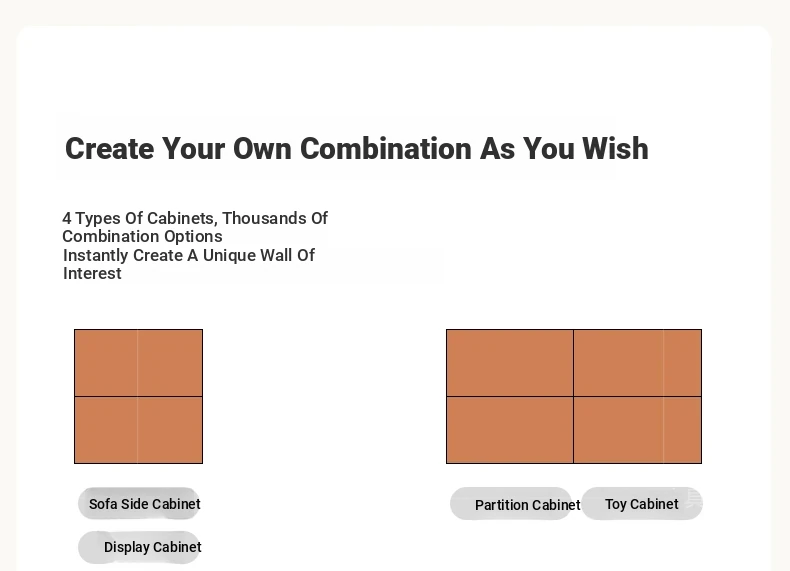 Create Your Own Combination As You Wish

4 Types Of Cabinets, Thousands Of Combination Options
Instantly Create A Unique Wall Of Interest

Sofa Side Cabinet

Display Cabinet

Partition Cabinet

Toy Cabinet